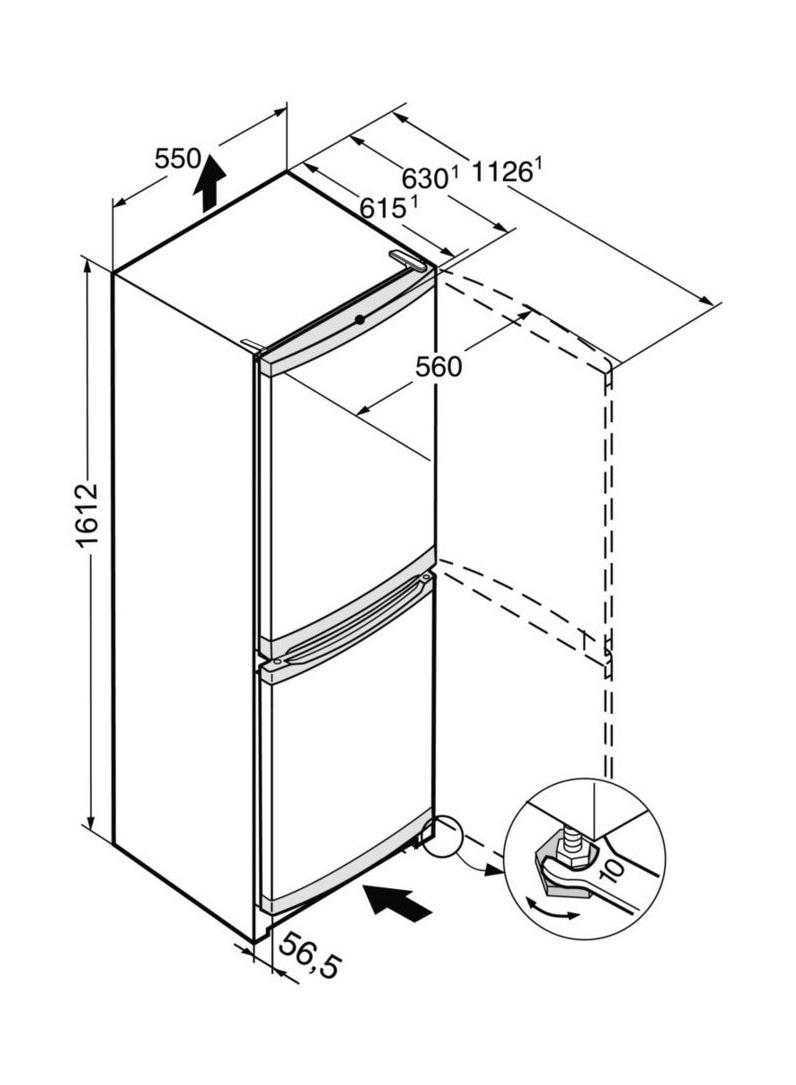 550
$630^1$ $1126^1$
$615^1$
560
1612
56,5
10