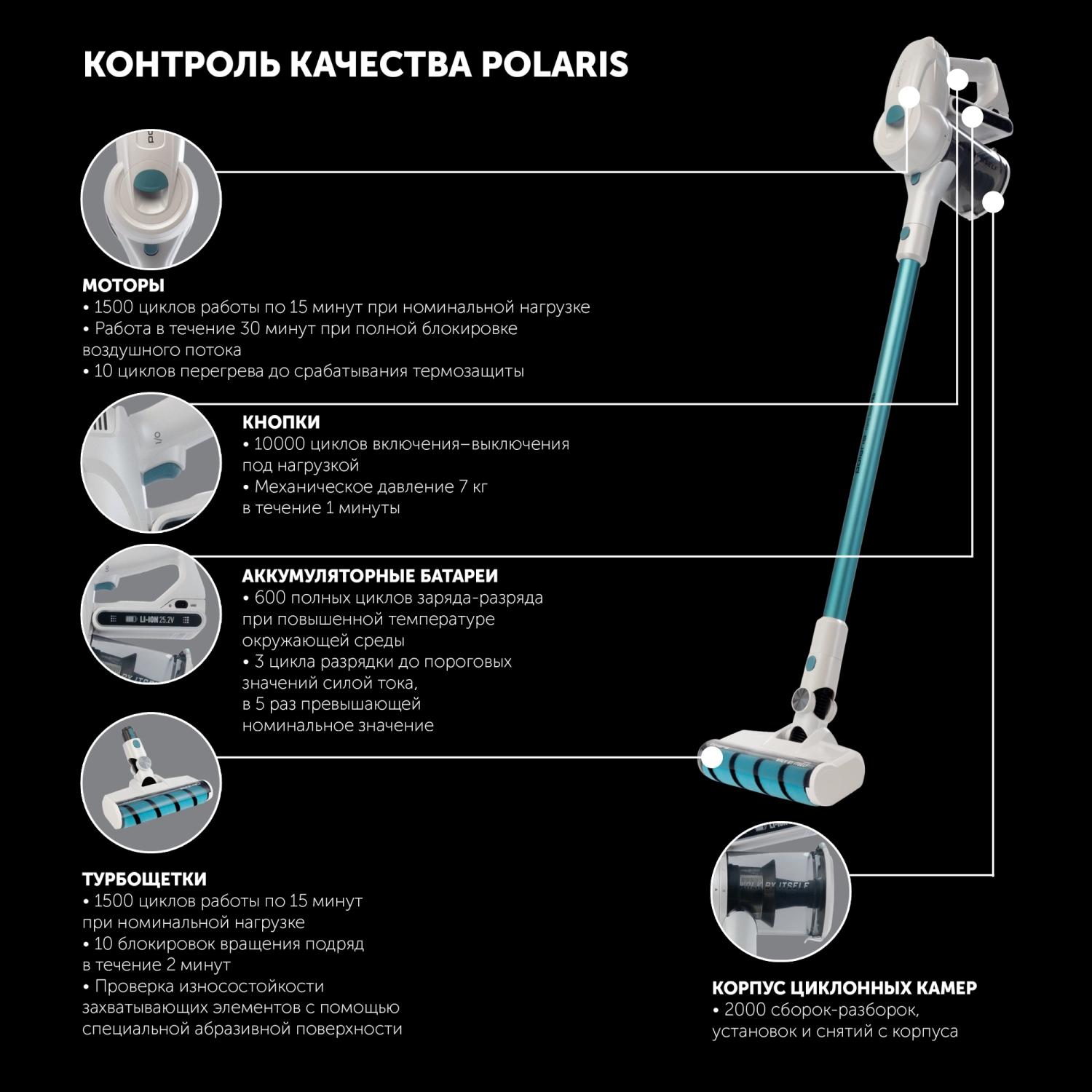 КОНТРОЛЬ КАЧЕСТВА POLARIS

МОТОРЫ
• 1500 циклов работы по 15 минут при номинальной нагрузке
• Работа в течение 30 минут при полной блокировке воздушного потока
• 10 циклов перегрева до срабатывания термозащиты

I/O

КНОПКИ
• 10000 циклов включения–выключения под нагрузкой
• Механическое давление 7 кг в течение 1 минуты

LI-ION 25.2V

АККУМУЛЯТОРНЫЕ БАТАРЕИ
• 600 полных циклов заряда-разряда при повышенной температуре окружающей среды
• 3 цикла разрядки до пороговых значений силой тока, в 5 раз превышающей номинальное значение

ТУРБОЩЕТКИ
• 1500 циклов работы по 15 минут при номинальной нагрузке
• 10 блокировок вращения подряд в течение 2 минут
• Проверка износостойкости захватывающих элементов с помощью специальной абразивной поверхности

WALK BY ITSELF

КОРПУС ЦИКЛОННЫХ КАМЕР
• 2000 сборок-разборок, установок и снятий с корпуса