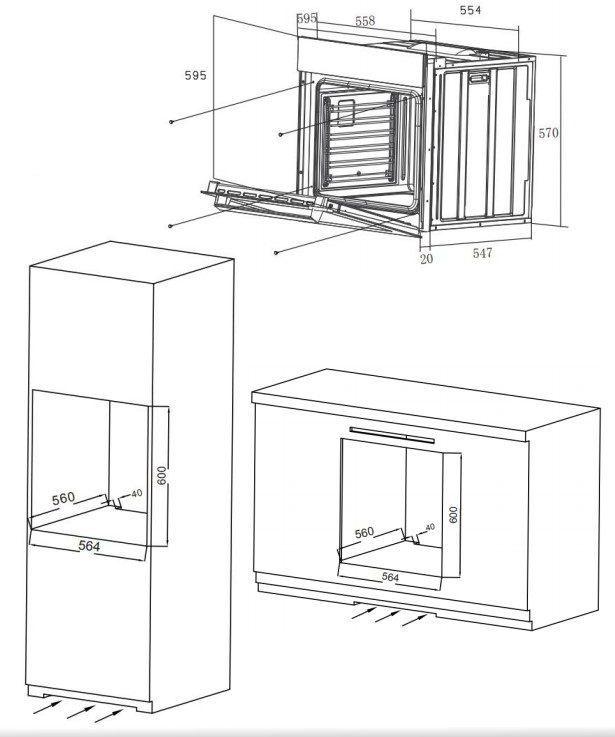 595
558
554
595
570
20
547
600
560
40
564
600
560
40
564