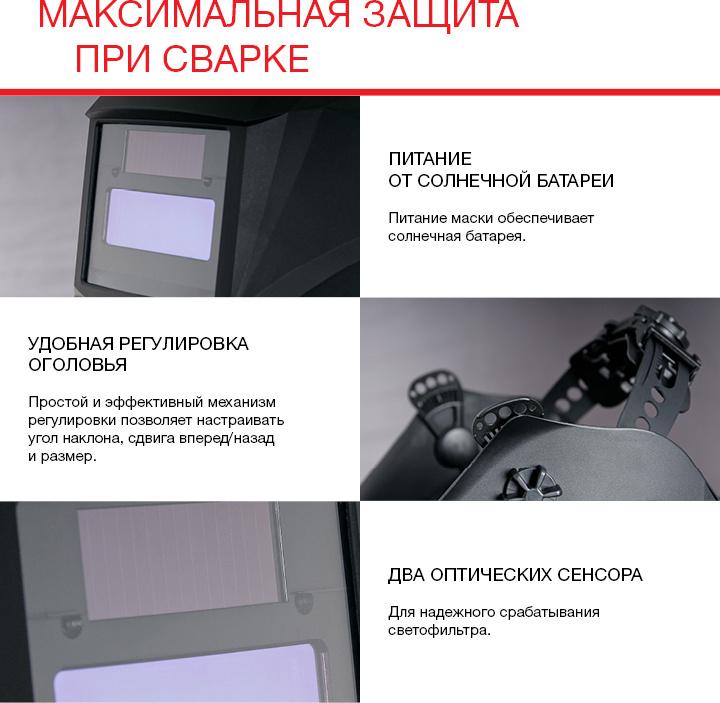 МАКСИМАЛЬНАЯ ЗАЩИТА ПРИ СВАРКЕ

ПИТАНИЕ ОТ СОЛНЕЧНОЙ БАТАРЕИ

Питание маски обеспечивает солнечная батарея.

УДОБНАЯ РЕГУЛИРОВКА ОГОЛОВЬЯ

Простой и эффективный механизм регулировки позволяет настраивать угол наклона, сдвига вперед/назад и размер.

ДВА ОПТИЧЕСКИХ СЕНСОРА

Для надежного срабатывания светофильтра.