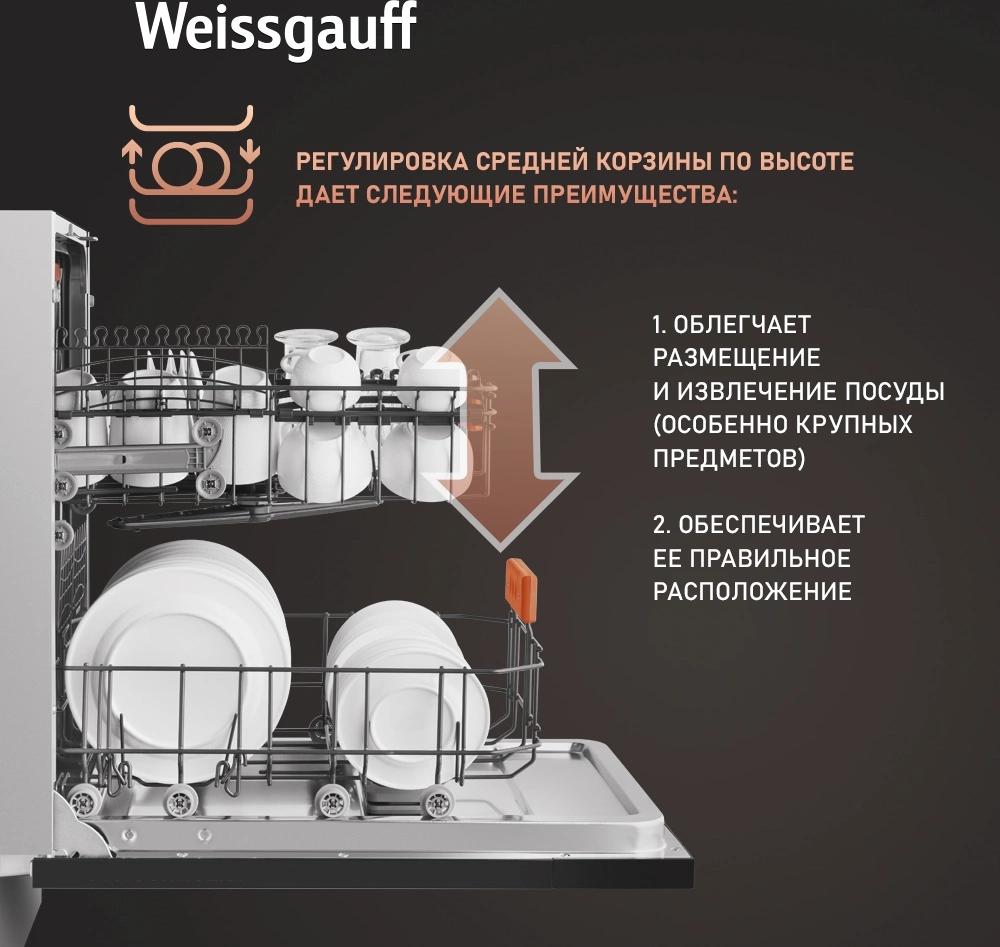 Weissgauff

РЕГУЛИРОВКА СРЕДНЕЙ КОРЗИНЫ ПО ВЫСОТЕ ДАЕТ СЛЕДУЮЩИЕ ПРЕИМУЩЕСТВА:

1. ОБЛЕГЧАЕТ РАЗМЕЩЕНИЕ И ИЗВЛЕЧЕНИЕ ПОСУДЫ (ОСОБЕННО КРУПНЫХ ПРЕДМЕТОВ)

2. ОБЕСПЕЧИВАЕТ ЕЕ ПРАВИЛЬНОЕ РАСПОЛОЖЕНИЕ