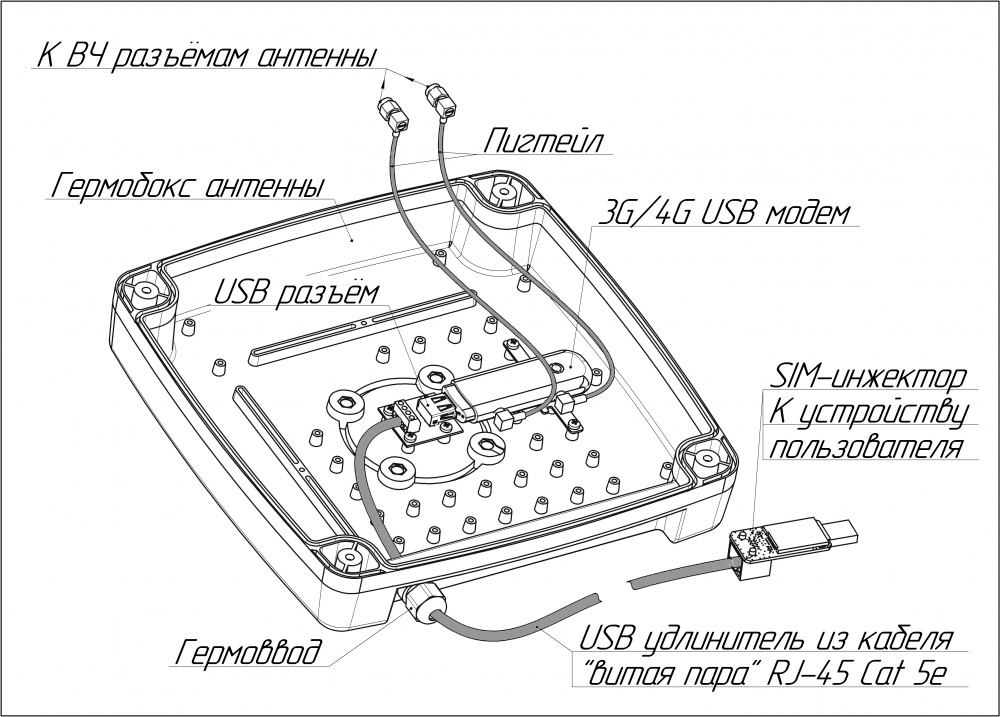 К ВЧ разъёмам антенны

Пигтейл

Гермобокс антенны

3G/4G USB модем

USB разъём

SIM-инжектор
К устройству
пользователя

Гермоввод

USB удлинитель из кабеля
"витая пара" RJ-45 Cat 5e