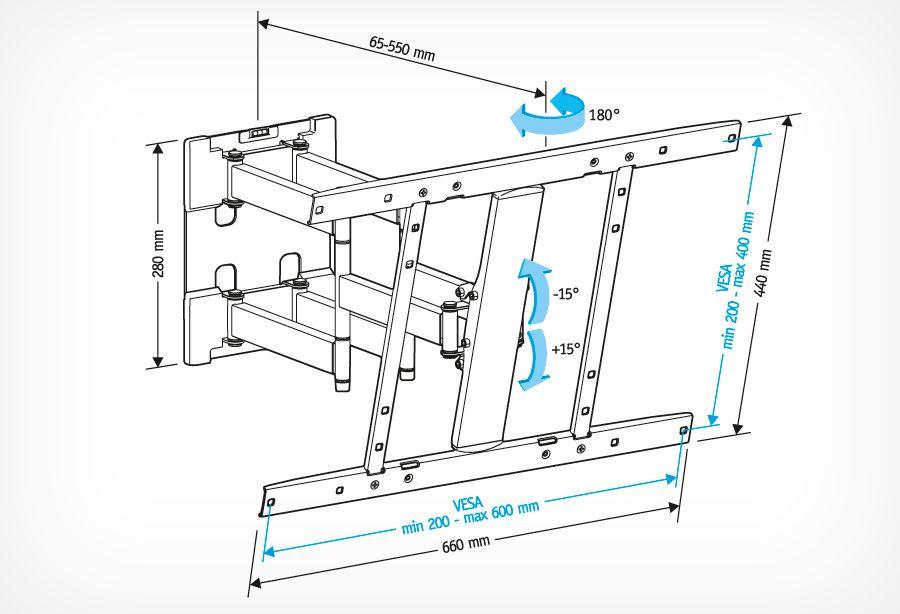 65-550 mm

180°

280 mm

-15°

+15°

VESA
min 200 - max 400 mm

440 mm

VESA
min 200 - max 600 mm

660 mm