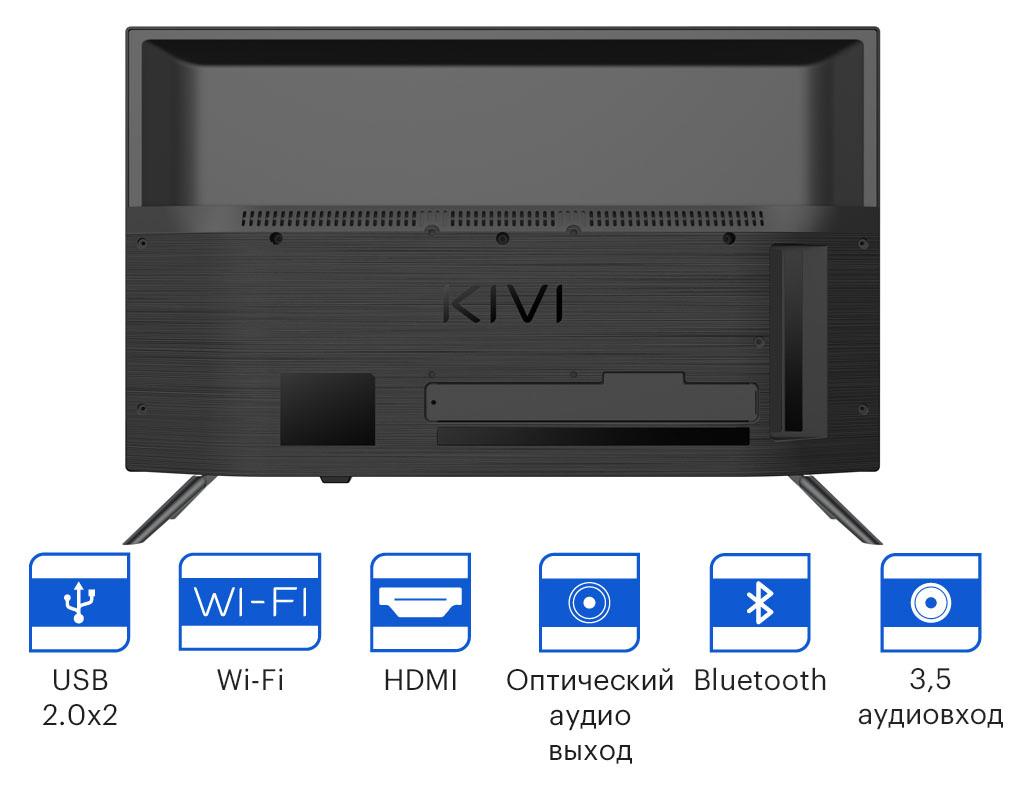 KIVI

WI-FI

USB 2.0x2

Wi-Fi

HDMI

Оптический аудио выход

Bluetooth

3,5 аудиовход