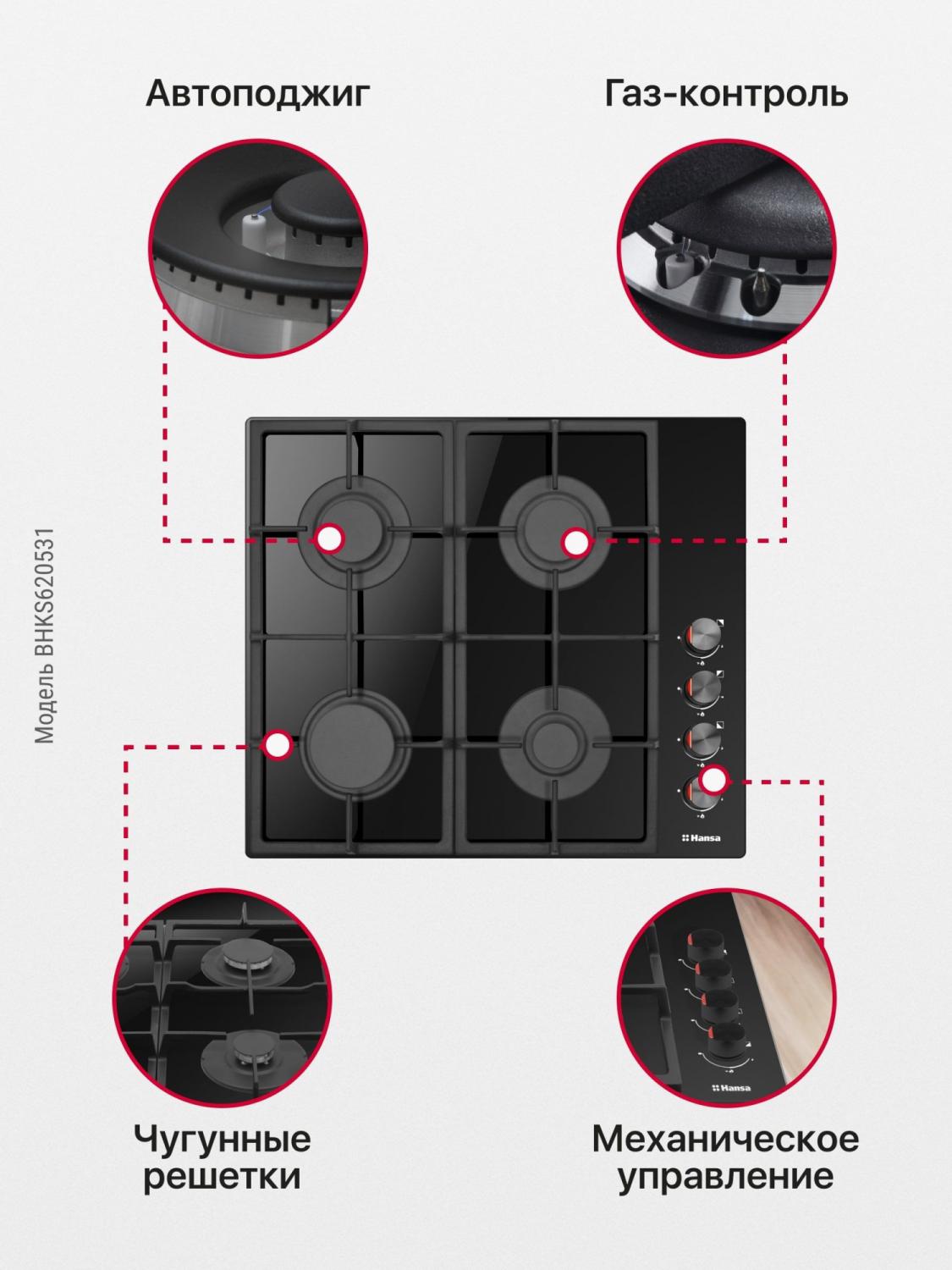 Автоподжиг

Газ-контроль

Модель BHKS620531

Hansa

Hansa

Чугунные решетки

Механическое управление